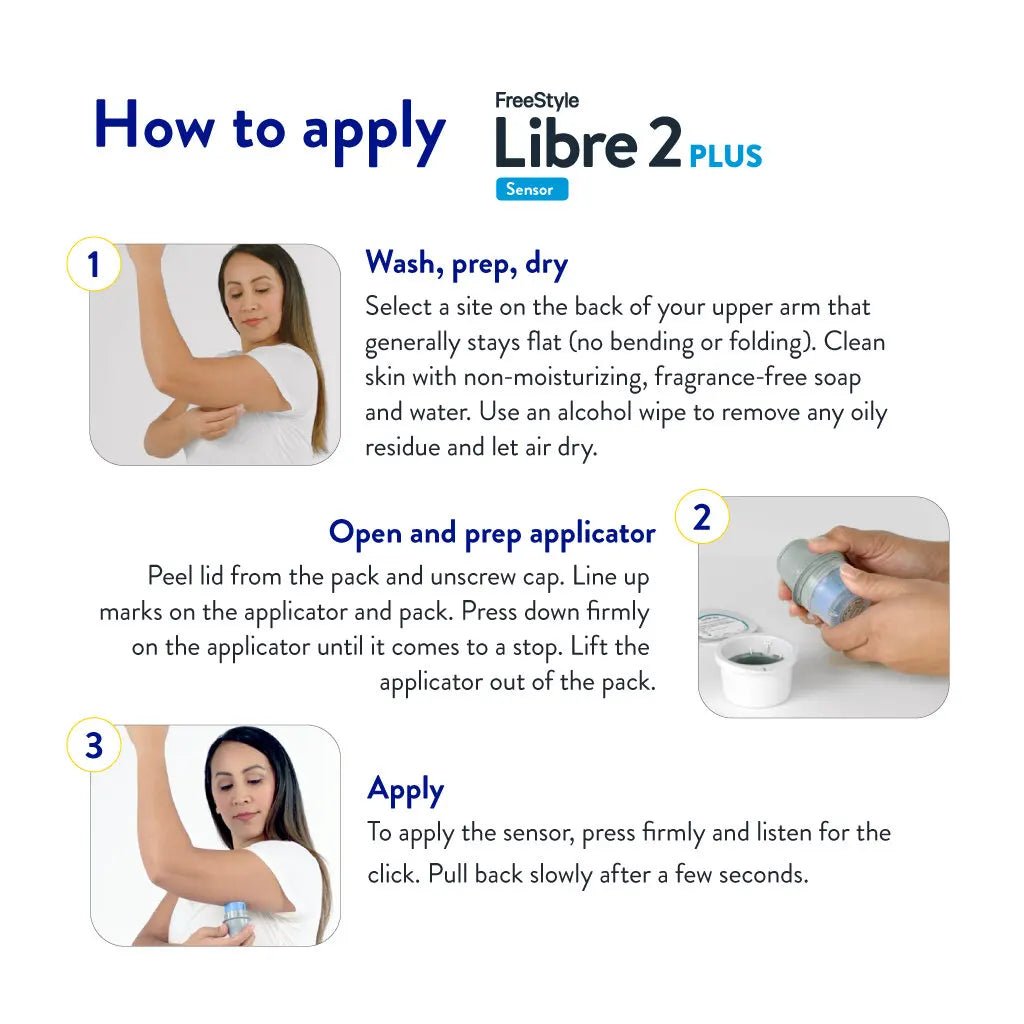 How to apply

FreeStyle
Libre 2 PLUS
Sensor

1

Wash, prep, dry

Select a site on the back of your upper arm that generally stays flat (no bending or folding). Clean skin with non-moisturizing, fragrance-free soap and water. Use an alcohol wipe to remove any oily residue and let air dry.

2

Open and prep applicator

Peel lid from the pack and unscrew cap. Line up marks on the applicator and pack. Press down firmly on the applicator until it comes to a stop. Lift the applicator out of the pack.

3

Apply

To apply the sensor, press firmly and listen for the click. Pull back slowly after a few seconds.