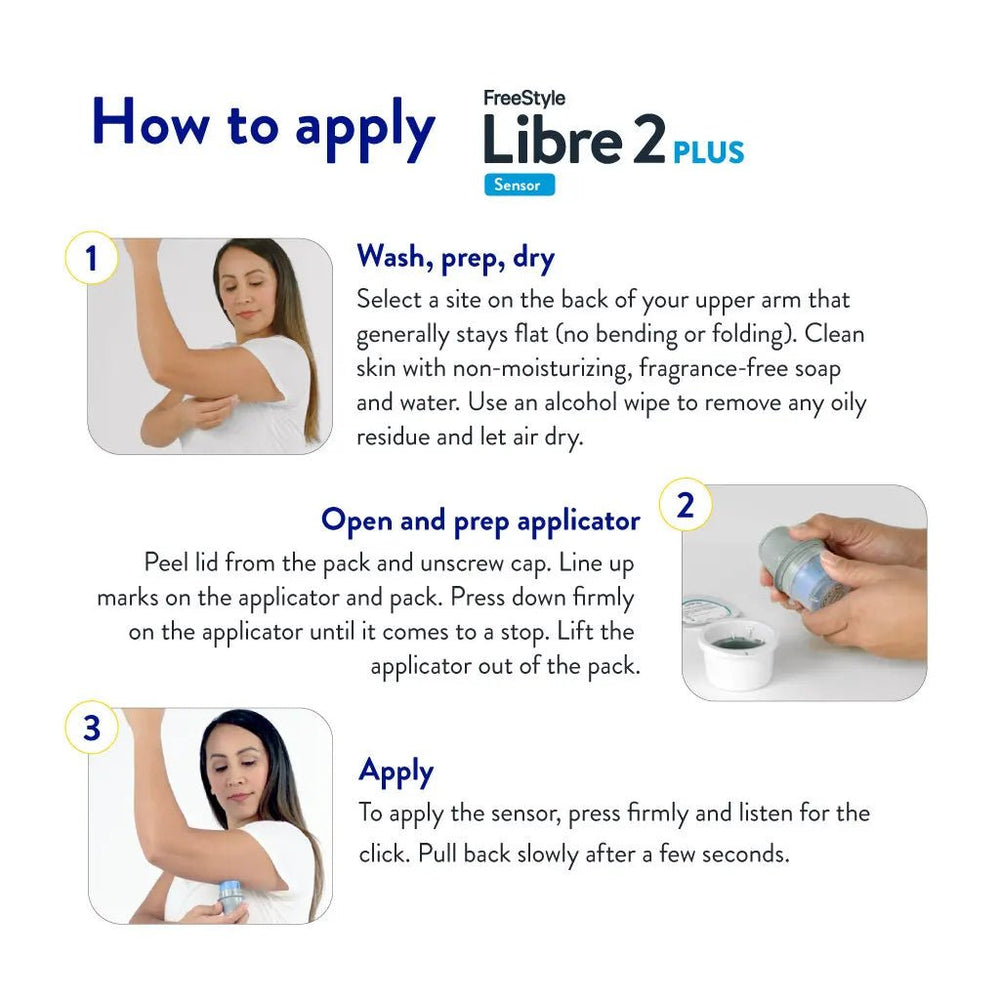 How to apply

FreeStyle
Libre 2 PLUS
Sensor

1

Wash, prep, dry

Select a site on the back of your upper arm that generally stays flat (no bending or folding). Clean skin with non-moisturizing, fragrance-free soap and water. Use an alcohol wipe to remove any oily residue and let air dry.

2

Open and prep applicator

Peel lid from the pack and unscrew cap. Line up marks on the applicator and pack. Press down firmly on the applicator until it comes to a stop. Lift the applicator out of the pack.

3

Apply

To apply the sensor, press firmly and listen for the click. Pull back slowly after a few seconds.